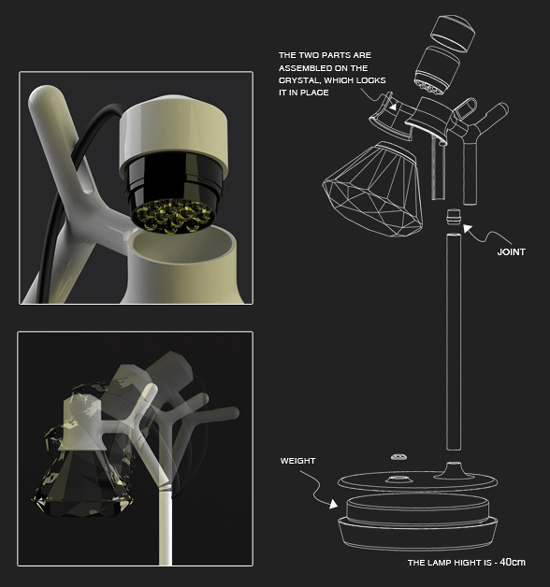 THE TWO PARTS ARE ASSEMBLED ON THE CRYSTAL, WHICH LOCKS IT IN PLACE

JOINT

WEIGHT

THE LAMP HIGHT IS - 40cm