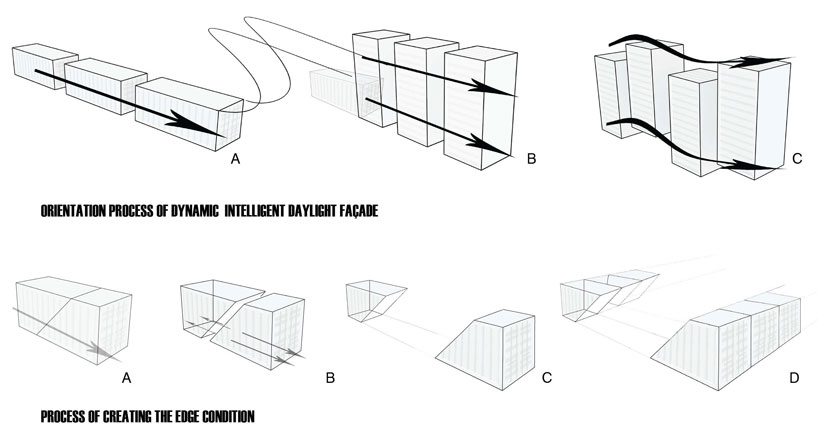 A

B

C

ORIENTATION PROCESS OF DYNAMIC INTELLIGENT DAYLIGHT FAÇADE

A

B

C

D

PROCESS OF CREATING THE EDGE CONDITION