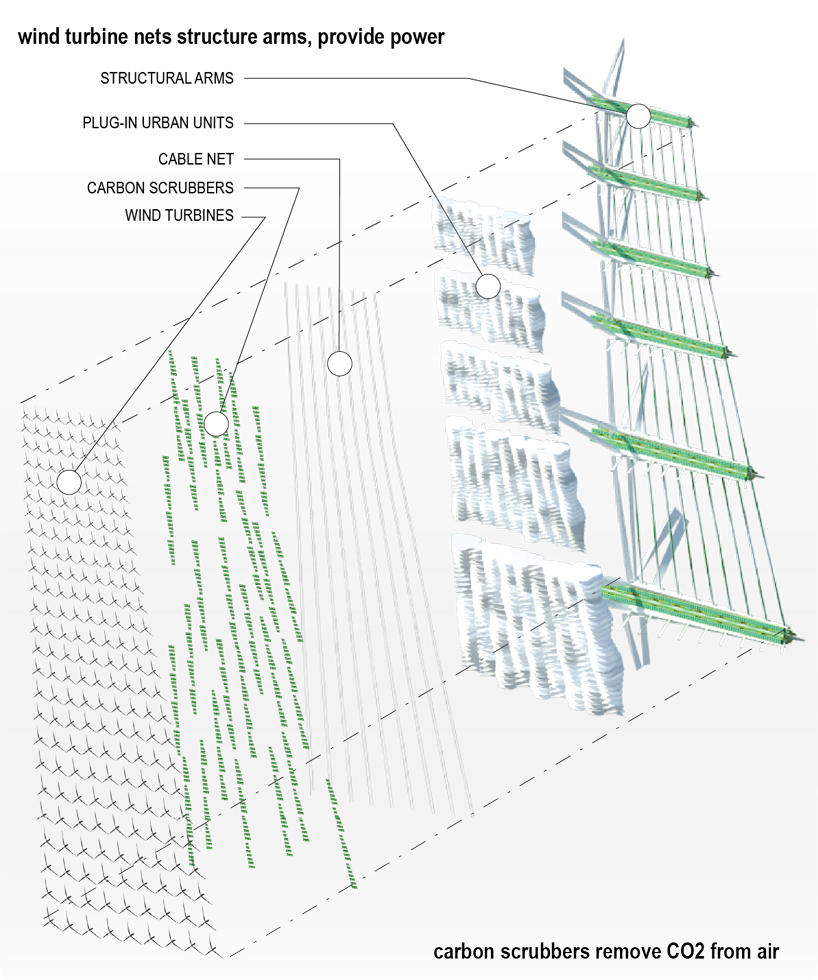 wind turbine nets structure arms, provide power

STRUCTURAL ARMS

PLUG-IN URBAN UNITS

CABLE NET

CARBON SCRUBBERS

WIND TURBINES

carbon scrubbers remove CO2 from air