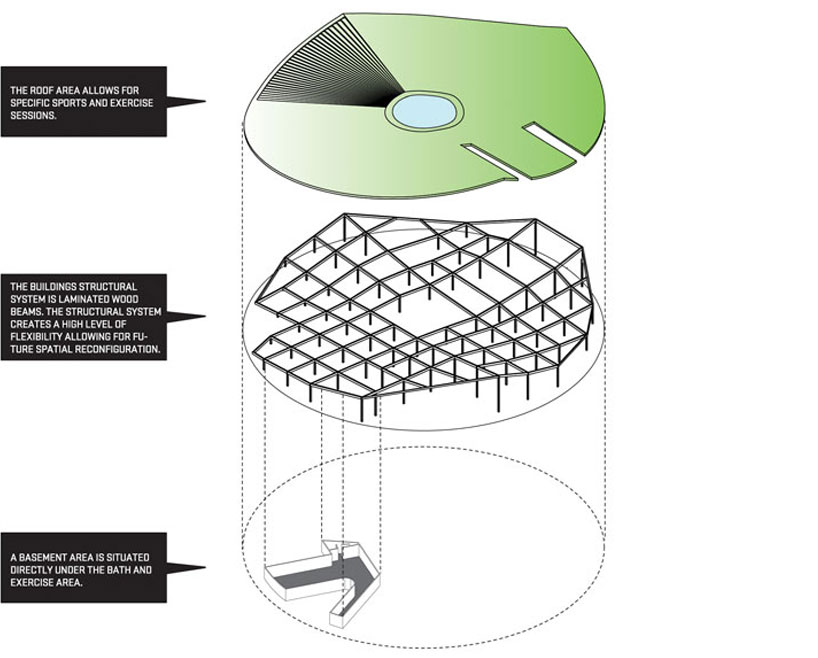 THE ROOF AREA ALLOWS FOR SPECIFIC SPORTS AND EXERCISE SESSIONS.

THE BUILDINGS STRUCTURAL SYSTEM IS LAMINATED WOOD BEAMS. THE STRUCTURAL SYSTEM CREATES A HIGH LEVEL OF FLEXIBILITY ALLOWING FOR FUTURE SPATIAL RECONFIGURATION.

A BASEMENT AREA IS SITUATED DIRECTLY UNDER THE BATH AND EXERCISE AREA.