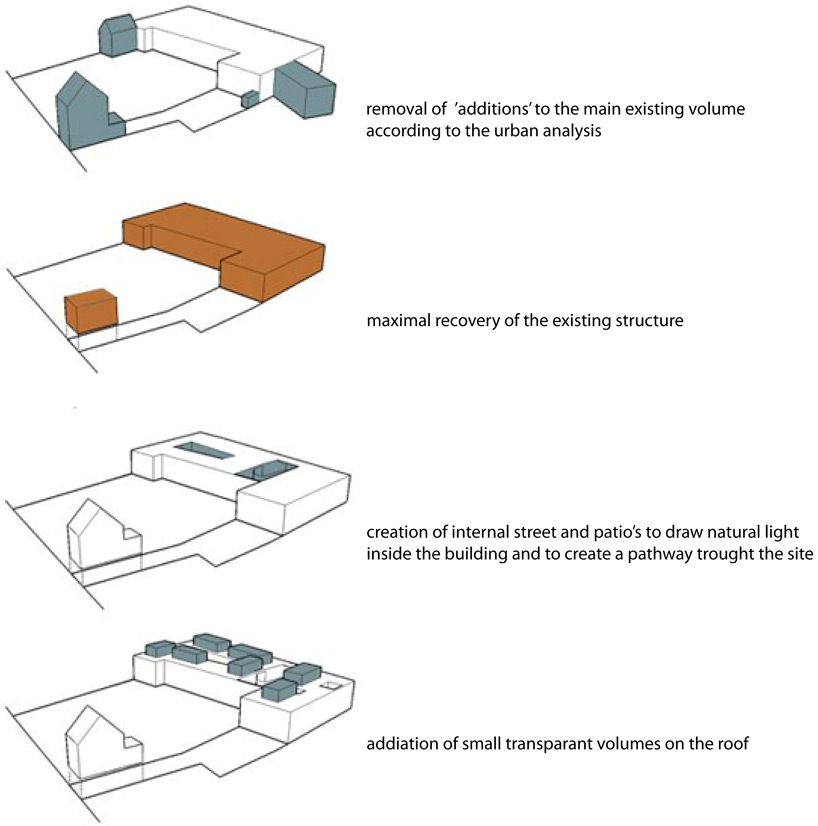 removal of  'additions' to the main existing volume according to the urban analysis

maximal recovery of the existing structure

creation of internal street and patio's to draw natural light inside the building and to create a pathway trought the site

addiation of small transparant volumes on the roof