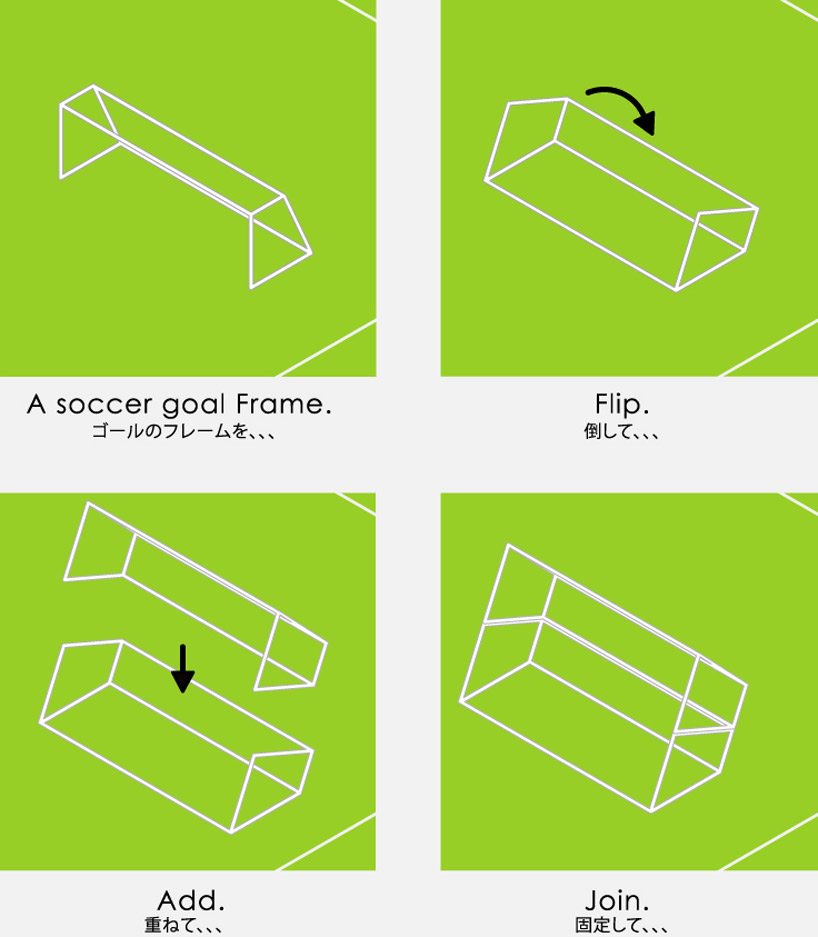 A soccer goal Frame.
ゴールのフレームを、、、

Flip.
倒して、、、

Add.
重ねて、、、

Join.
固定して、、、