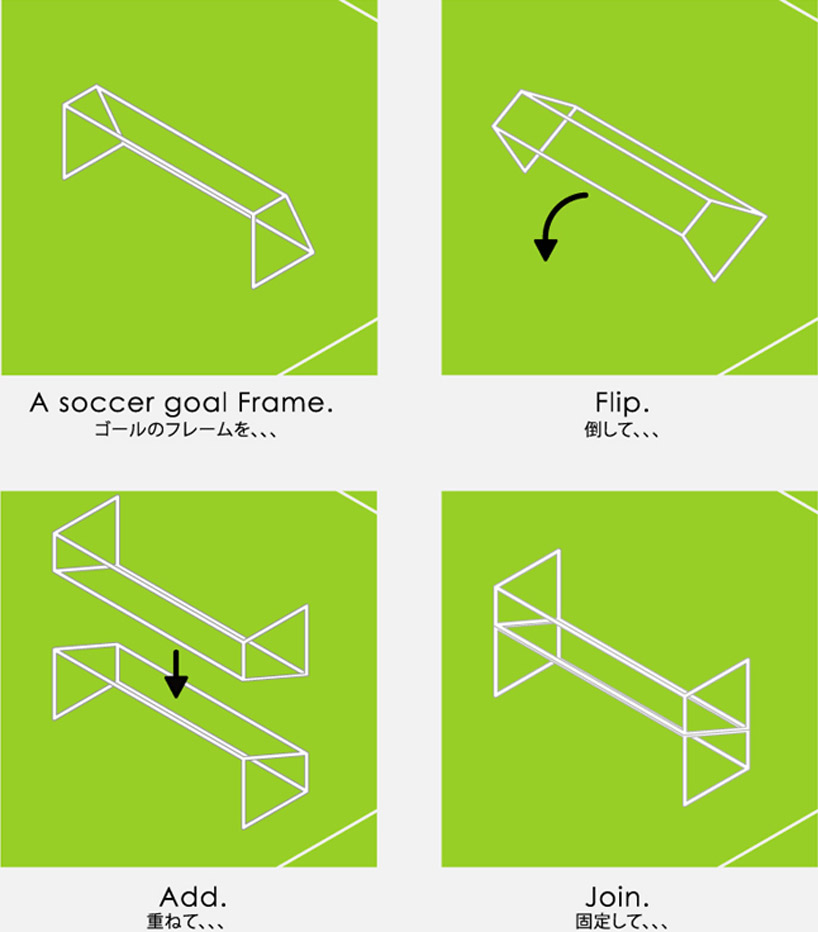 A soccer goal Frame.
ゴールのフレームを、、、

Flip.
倒して、、、

Add.
重ねて、、、

Join.
固定して、、、