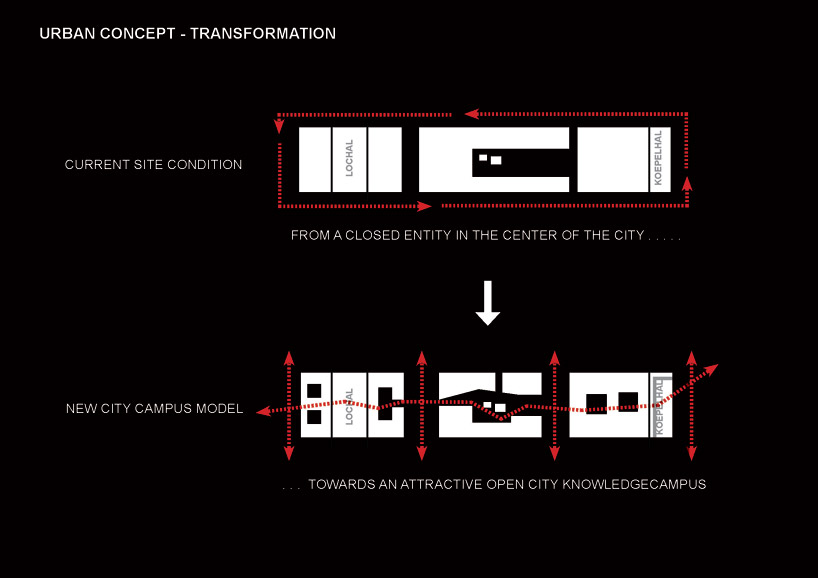 URBAN CONCEPT - TRANSFORMATION

CURRENT SITE CONDITION

LOCHAL

KOEPELHAL

FROM A CLOSED ENTITY IN THE CENTER OF THE CITY . . . . .

NEW CITY CAMPUS MODEL

LOCHAL

KOEPELHAL

. . . TOWARDS AN ATTRACTIVE OPEN CITY KNOWLEDGECAMPUS