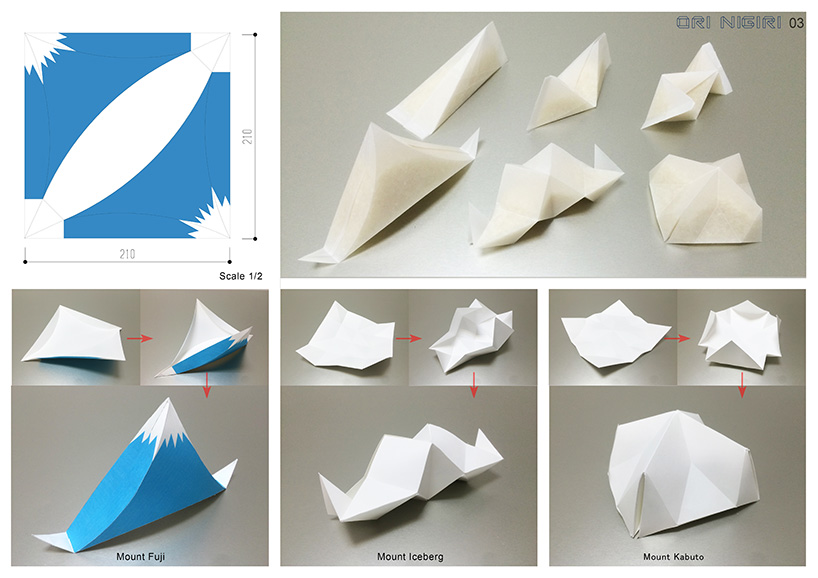 ORI NIGIRI 03

210

210

Scale 1/2

Mount Fuji

Mount Iceberg

Mount Kabuto