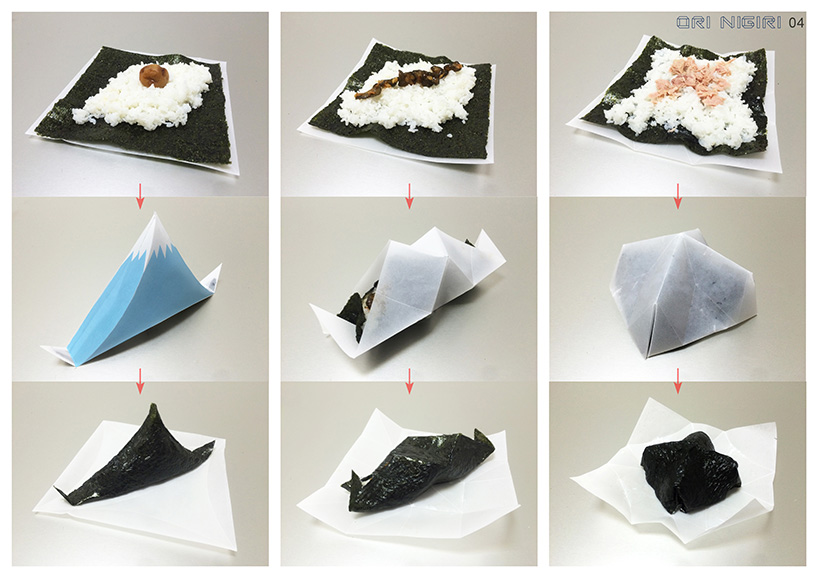 ORI NIGIRI 04