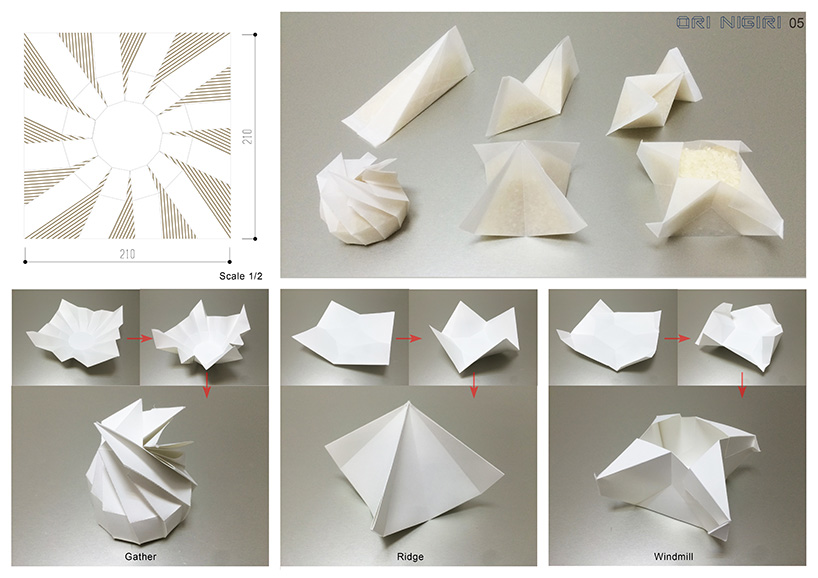 210

210

Scale 1/2

ORI NIGIRI 05

Gather

Ridge

Windmill