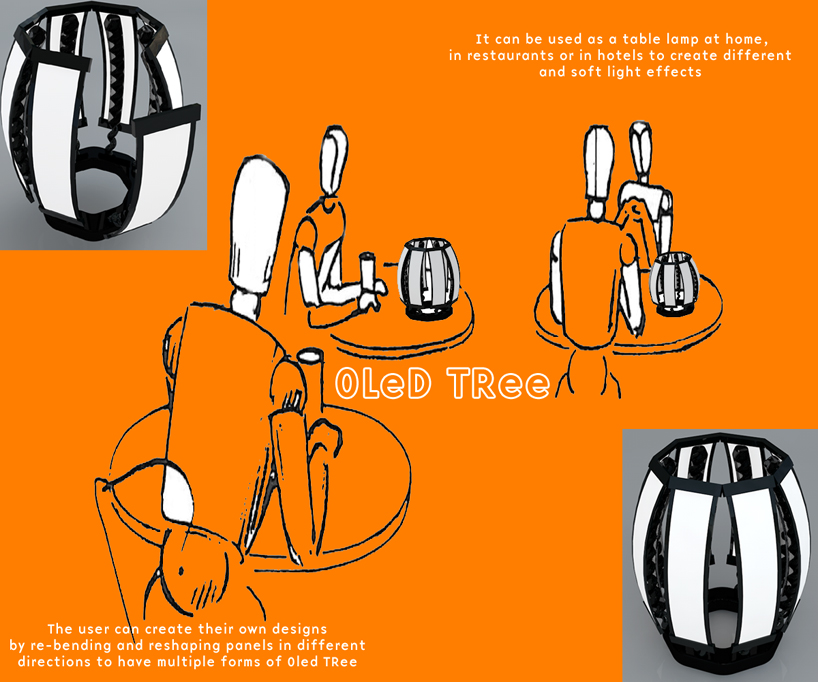 It can be used as a table lamp at home, in restaurants or in hotels to create different and soft light effects

OLeD TRee

The user can create their own designs by re-bending and reshaping panels in different directions to have multiple forms of Oled TRee