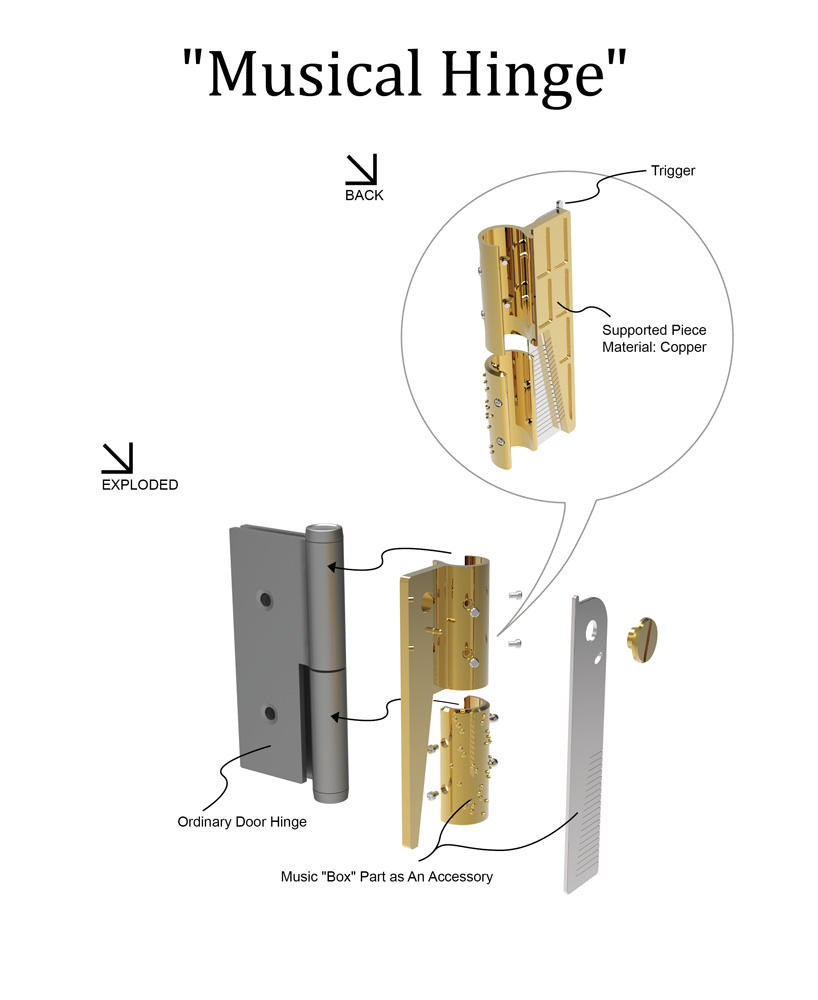 "Musical Hinge"

BACK

Trigger

Supported Piece
Material: Copper

EXPLODED

Ordinary Door Hinge

Music "Box" Part as An Accessory