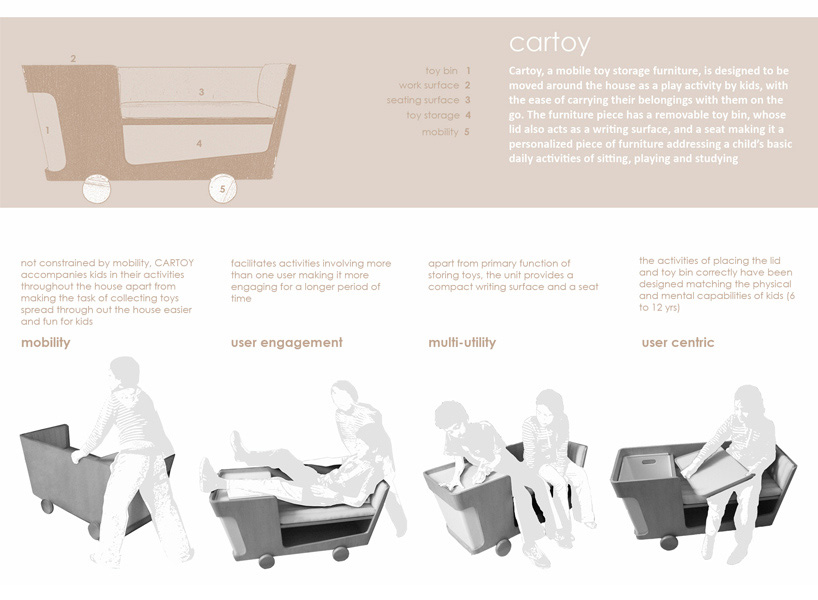 2

3

1

4

5

toy bin 1
work surface 2
seating surface 3
toy storage 4
mobility 5

cartoy

Cartoy, a mobile toy storage furniture, is designed to be moved around the house as a play activity by kids, with the ease of carrying their belongings with them on the go. The furniture piece has a removable toy bin, whose lid also acts as a writing surface, and a seat making it a personalized piece of furniture addressing a child's basic daily activities of sitting, playing and studying

not constrained by mobility, CARTOY accompanies kids in their activities throughout the house apart from making the task of collecting toys spread through out the house easier and fun for kids

mobility

facilitates activities involving more than one user making it more engaging for a longer period of time

user engagement

apart from primary function of storing toys, the unit provides a compact writing surface and a seat

multi-utility

the activities of placing the lid and toy bin correctly have been designed matching the physical and mental capabilities of kids (6 to 12 yrs)

user centric