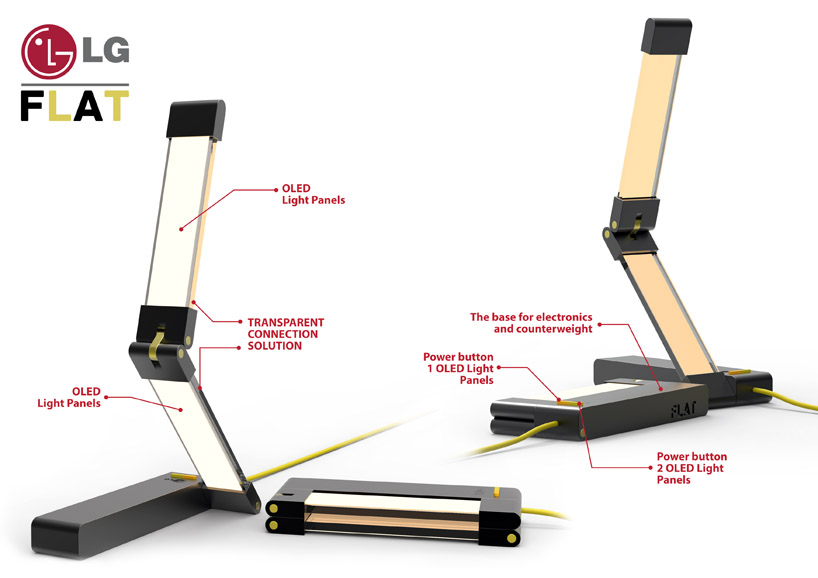 LG

FLAT

OLED
Light Panels

TRANSPARENT
CONNECTION
SOLUTION

OLED
Light Panels

The base for electronics
and counterweight

Power button
1 OLED Light
Panels

FLAT

Power button
2 OLED Light
Panels