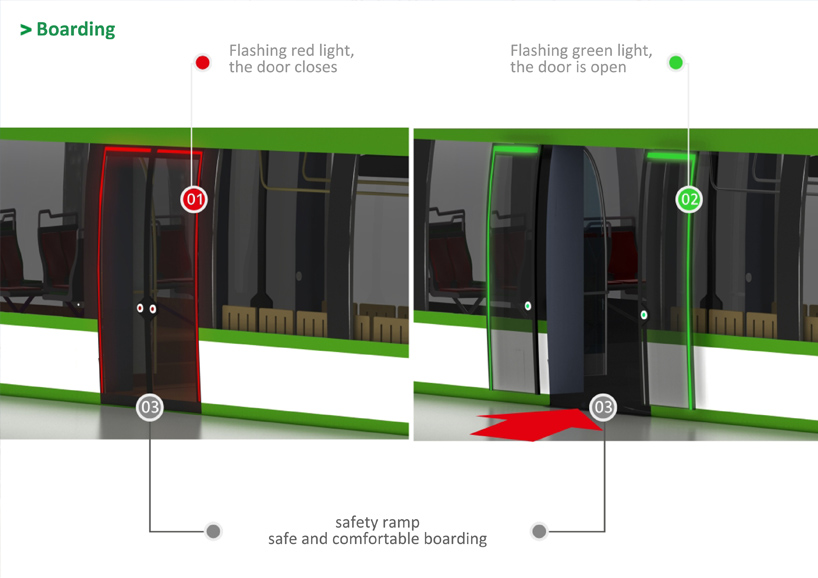 > Boarding

Flashing red light, the door closes

Flashing green light, the door is open

01

02

03

03

safety ramp
safe and comfortable boarding