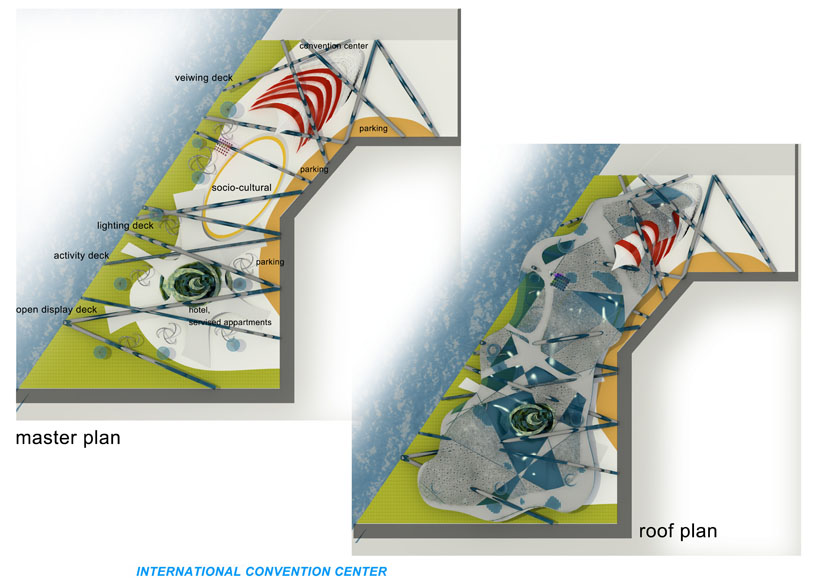 convention center

veiwing deck

parking

parking

socio-cultural

lighting deck

activity deck

parking

open display deck

hotel, serviced appartments

master plan

roof plan

INTERNATIONAL CONVENTION CENTER