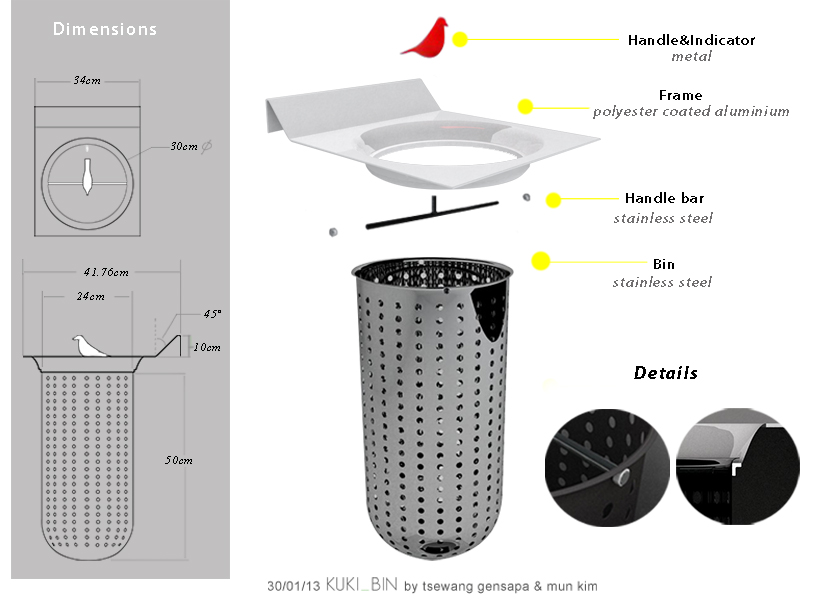 Dimensions

34cm

30cm ∅

41.76cm

24cm

45°

10cm

50cm

Handle&Indicator
metal

Frame
polyester coated aluminium

Handle bar
stainless steel

Bin
stainless steel

Details

30/01/13 KUKI_BIN by tsewang gensapa & mun kim