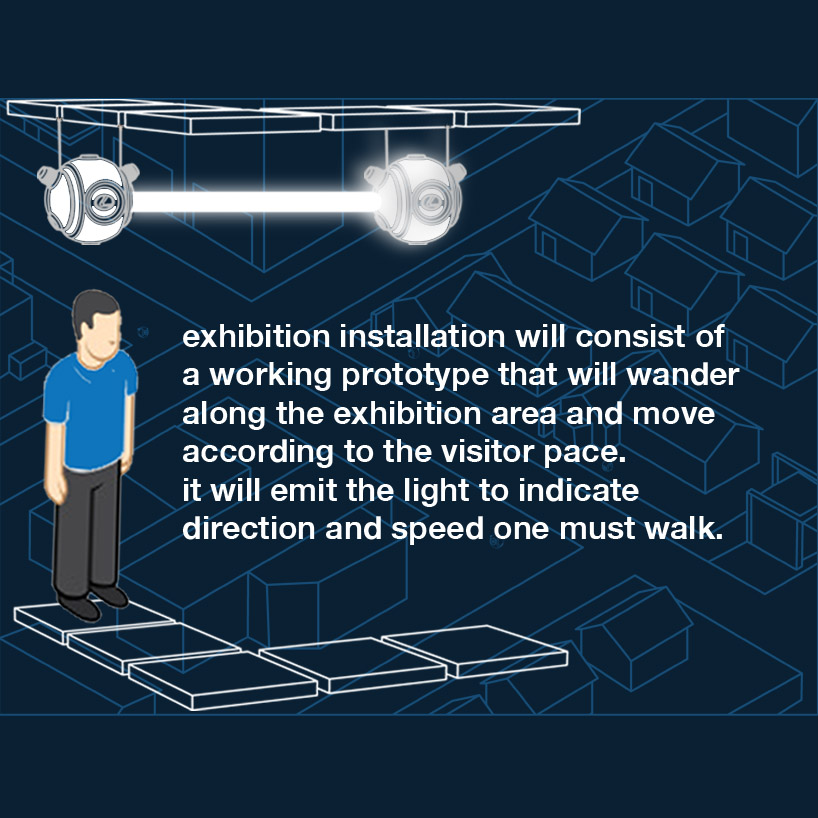 exhibition installation will consist of a working prototype that will wander along the exhibition area and move according to the visitor pace.
it will emit the light to indicate direction and speed one must walk.