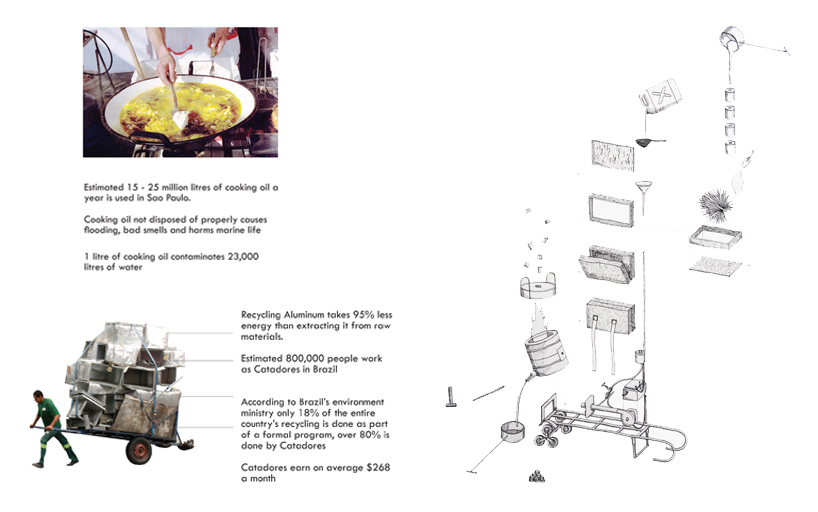 Estimated 15 - 25 million litres of cooking oil a year is used in Sao Paulo.

Cooking oil not disposed of properly causes flooding, bad smells and harms marine life

1 litre of cooking oil contaminates 23,000 litres of water

Recycling Aluminum takes 95% less energy than extracting it from raw materials.

Estimated 800,000 people work as Catadores in Brazil

According to Brazil's environment ministry only 18% of the entire country's recycling is done as part of a formal program, over 80% is done by Catadores

Catadores earn on average $268 a month