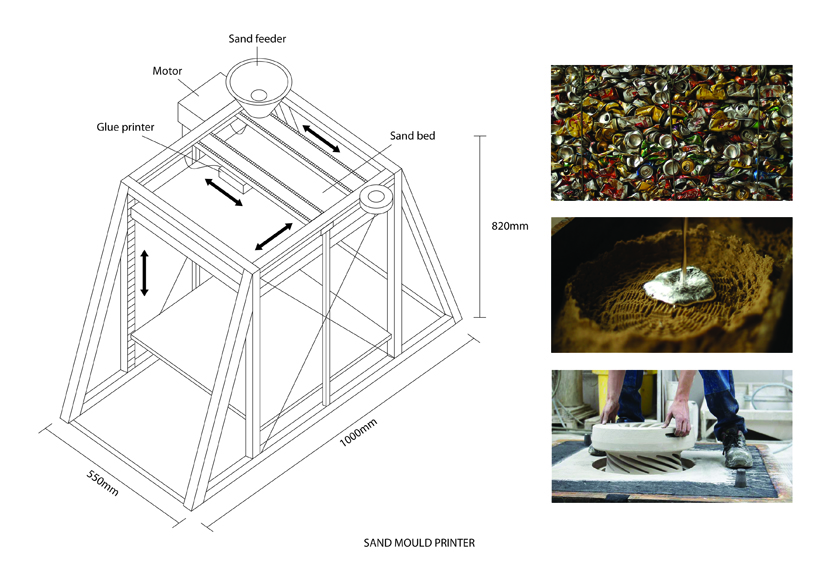 Sand feeder

Motor

Glue printer

Sand bed

820mm

1000mm

550mm

SAND MOULD PRINTER