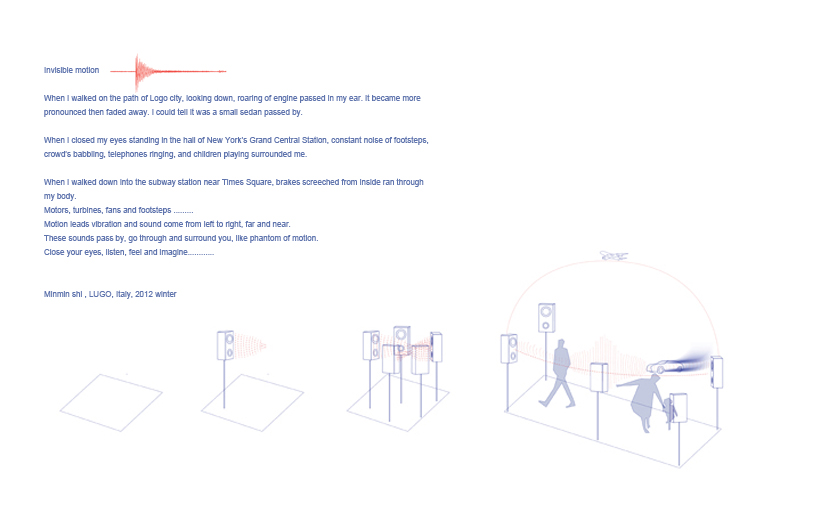 Invisible motion

When I walked on the path of Logo city, looking down, roaring of engine passed in my ear. It became more pronounced then faded away. I could tell it was a small sedan passed by.

When I closed my eyes standing in the hall of New York's Grand Central Station, constant noise of footsteps, crowd's babbling, telephones ringing, and children playing surrounded me.

When I walked down into the subway station near Times Square, brakes screeched from inside ran through my body.
Motors, turbines, fans and footsteps .........
Motion leads vibration and sound come from left to right, far and near.
These sounds pass by, go through and surround you, like phantom of motion.
Close your eyes, listen, feel and imagine............

Minmin shi , LUGO, Italy, 2012 winter