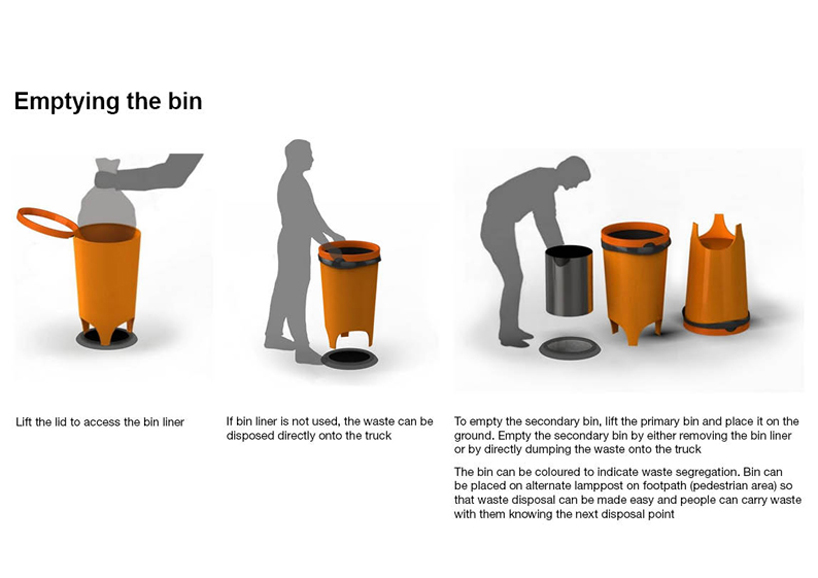 Emptying the bin

Lift the lid to access the bin liner

If bin liner is not used, the waste can be disposed directly onto the truck

To empty the secondary bin, lift the primary bin and place it on the ground. Empty the secondary bin by either removing the bin liner or by directly dumping the waste onto the truck

The bin can be coloured to indicate waste segregation. Bin can be placed on alternate lamppost on footpath (pedestrian area) so that waste disposal can be made easy and people can carry waste with them knowing the next disposal point