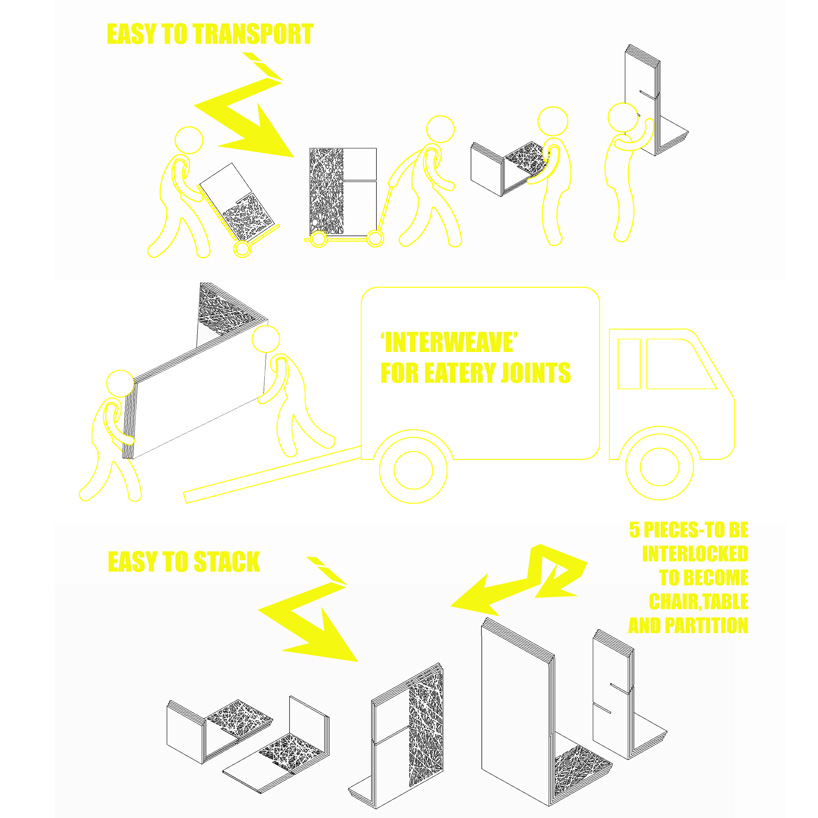 EASY TO TRANSPORT

'INTERWEAVE'
FOR EATERY JOINTS

EASY TO STACK

5 PIECES-TO BE INTERLOCKED TO BECOME CHAIR,TABLE AND PARTITION