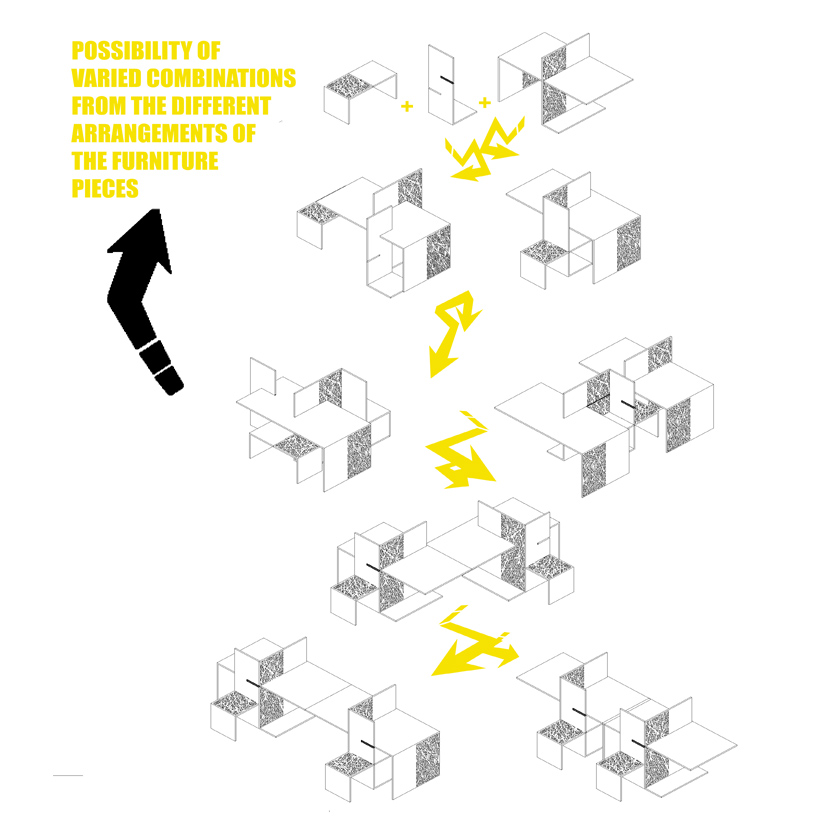 POSSIBILITY OF VARIED COMBINATIONS FROM THE DIFFERENT ARRANGEMENTS OF THE FURNITURE PIECES

+ +