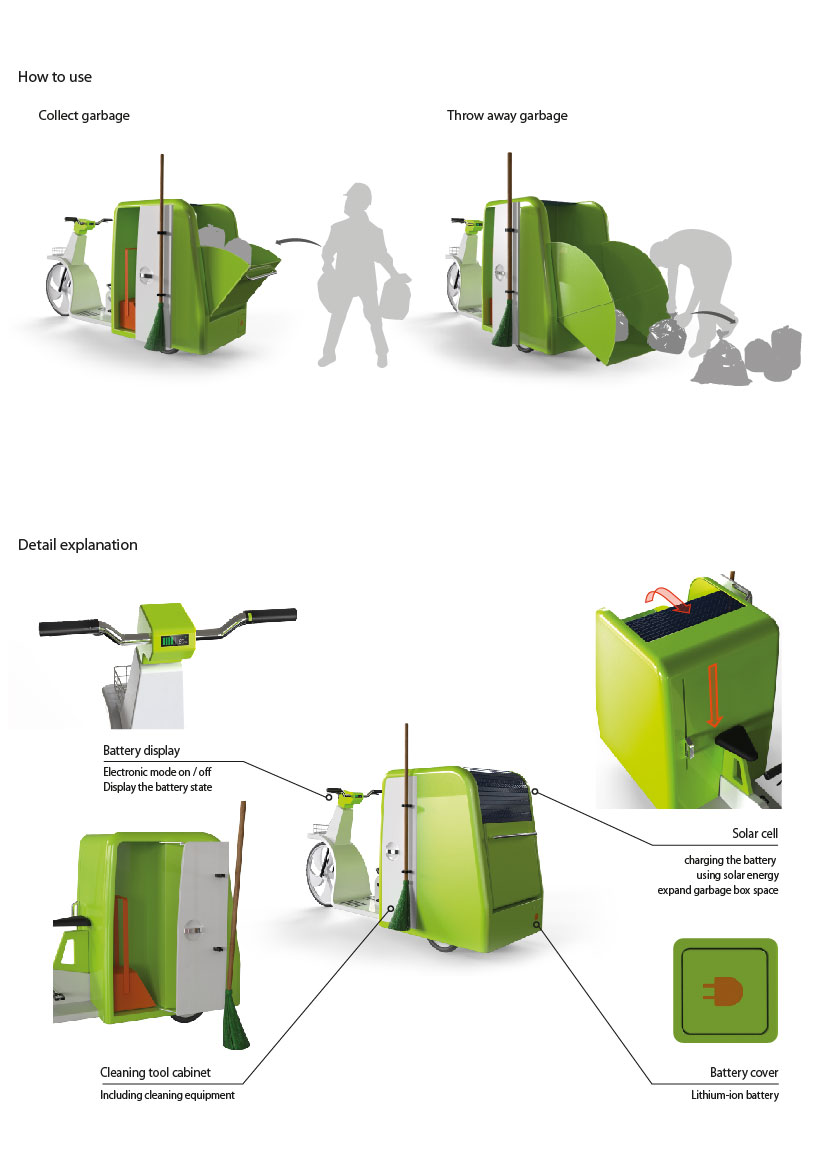 How to use

Collect garbage

Throw away garbage

Detail explanation

Battery display

Electronic mode on / off
Display the battery state

Solar cell

charging the battery
using solar energy
expand garbage box space

Cleaning tool cabinet

Including cleaning equipment

Battery cover

Lithium-ion battery