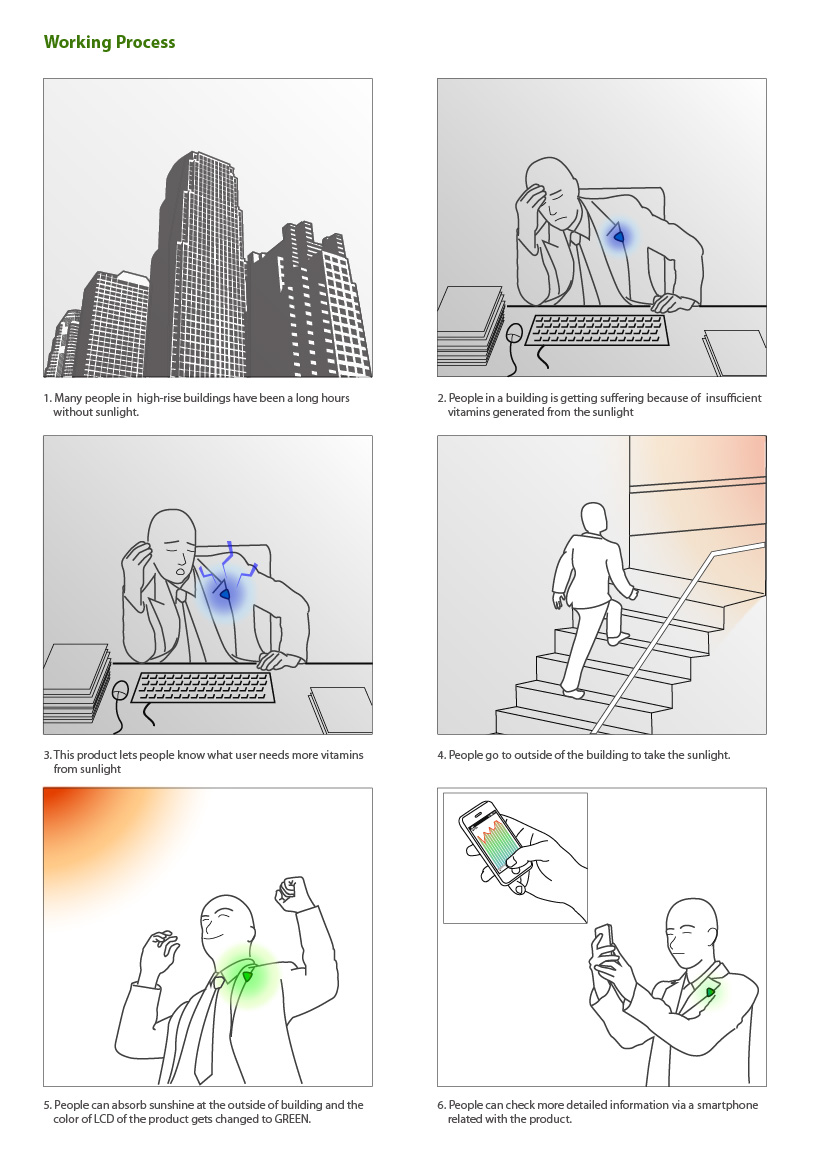 Working Process

1. Many people in high-rise buildings have been a long hours without sunlight.

2. People in a building is getting suffering because of insufficient vitamins generated from the sunlight

3. This product lets people know what user needs more vitamins from sunlight

4. People go to outside of the building to take the sunlight.

5. People can absorb sunshine at the outside of building and the color of LCD of the product gets changed to GREEN.

6. People can check more detailed information via a smartphone related with the product.