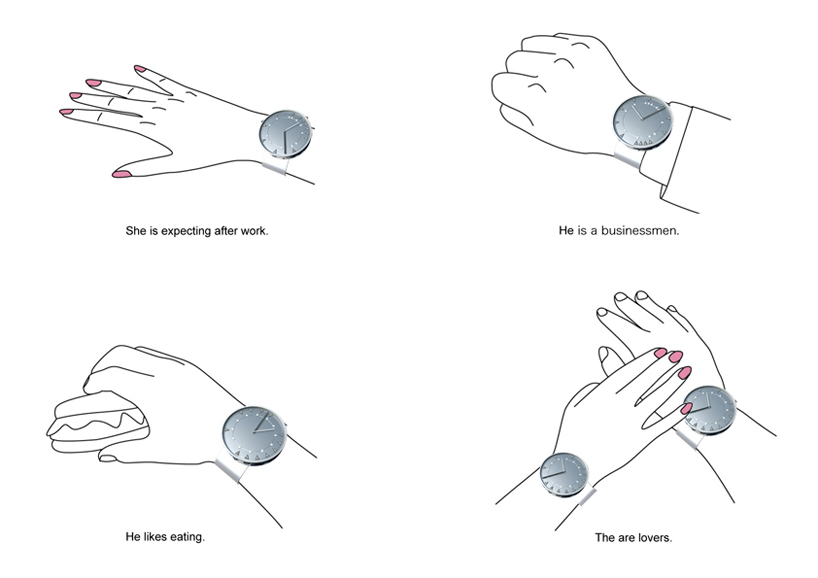 She is expecting after work.

He is a businessmen.

He likes eating.

The are lovers.