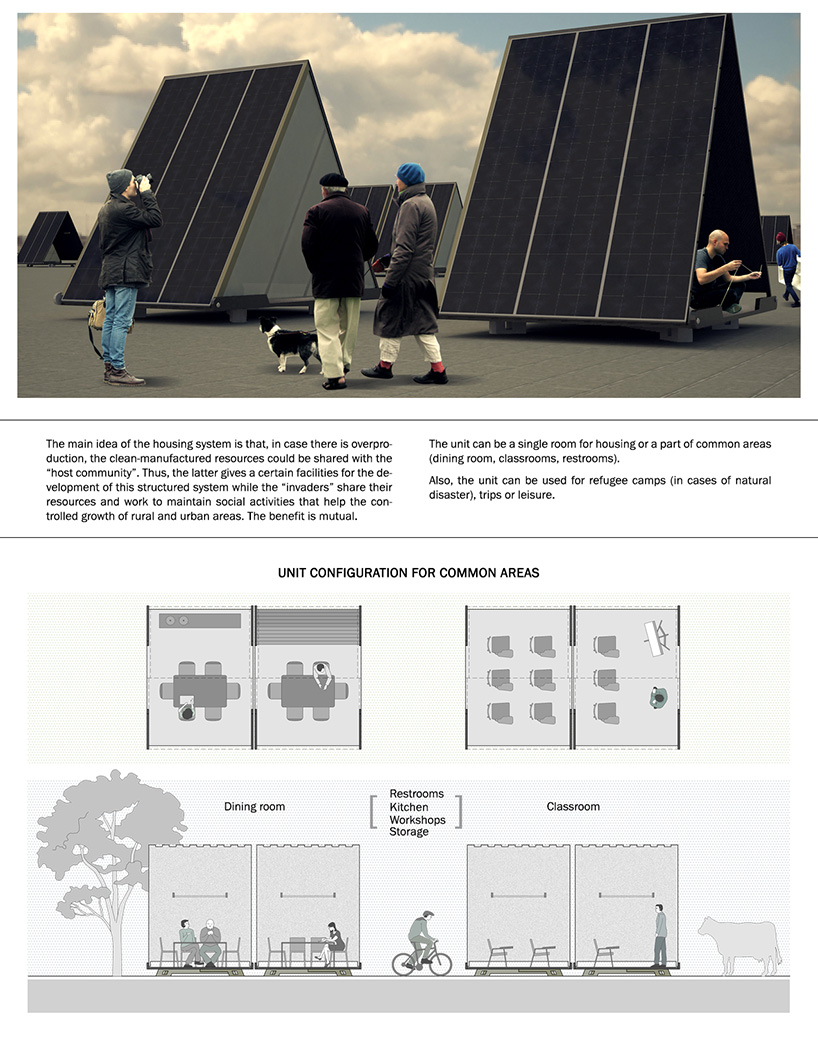 The main idea of the housing system is that, in case there is overproduction, the clean-manufactured resources could be shared with the "host community". Thus, the latter gives a certain facilities for the development of this structured system while the "invaders" share their resources and work to maintain social activities that help the controlled growth of rural and urban areas. The benefit is mutual.

The unit can be a single room for housing or a part of common areas (dining room, classrooms, restrooms).

Also, the unit can be used for refugee camps (in cases of natural disaster), trips or leisure.

UNIT CONFIGURATION FOR COMMON AREAS

Dining room

Restrooms
Kitchen
Workshops
Storage

Classroom