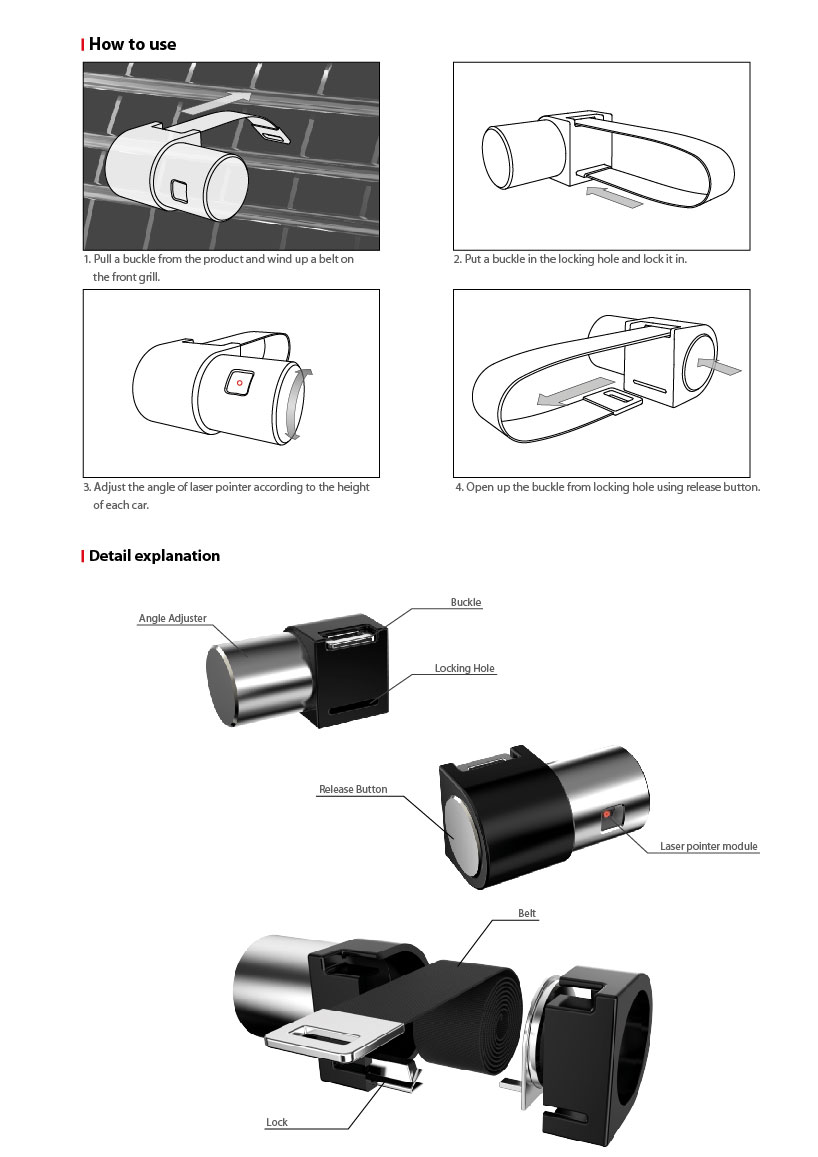 How to use

1. Pull a buckle from the product and wind up a belt on the front grill.

2. Put a buckle in the locking hole and lock it in.

3. Adjust the angle of laser pointer according to the height of each car.

4. Open up the buckle from locking hole using release button.

Detail explanation

Angle Adjuster

Buckle

Locking Hole

Release Button

Laser pointer module

Belt

Lock