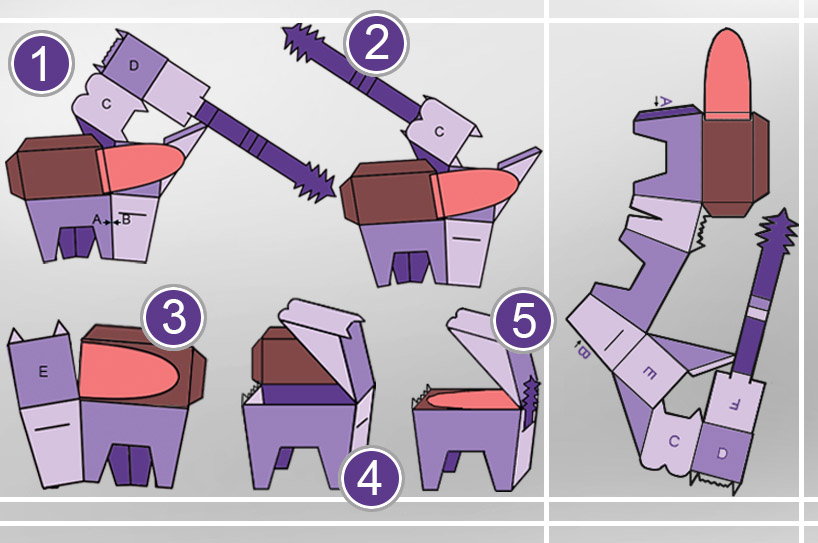 1
D
C
A
B
2
C
3
E
4
5
A
B
E
F
C
D