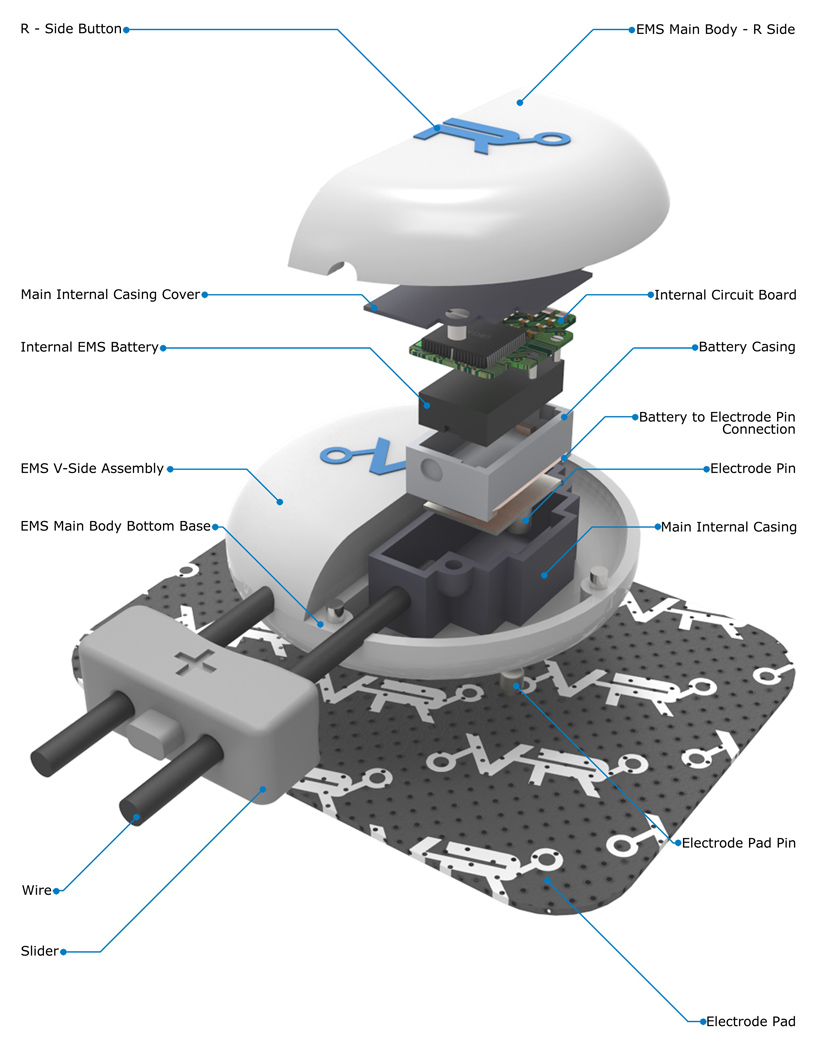 R - Side Button

EMS Main Body - R Side

Main Internal Casing Cover

Internal Circuit Board

Internal EMS Battery

Battery Casing

Battery to Electrode Pin Connection

EMS V-Side Assembly

Electrode Pin

EMS Main Body Bottom Base

Main Internal Casing

Electrode Pad Pin

Wire

Slider

Electrode Pad