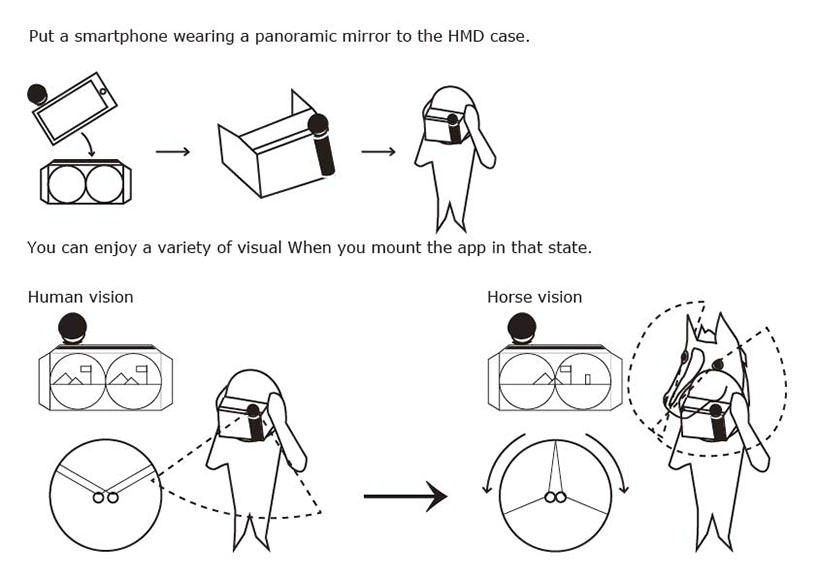 Put a smartphone wearing a panoramic mirror to the HMD case.

You can enjoy a variety of visual When you mount the app in that state.

Human vision

Horse vision