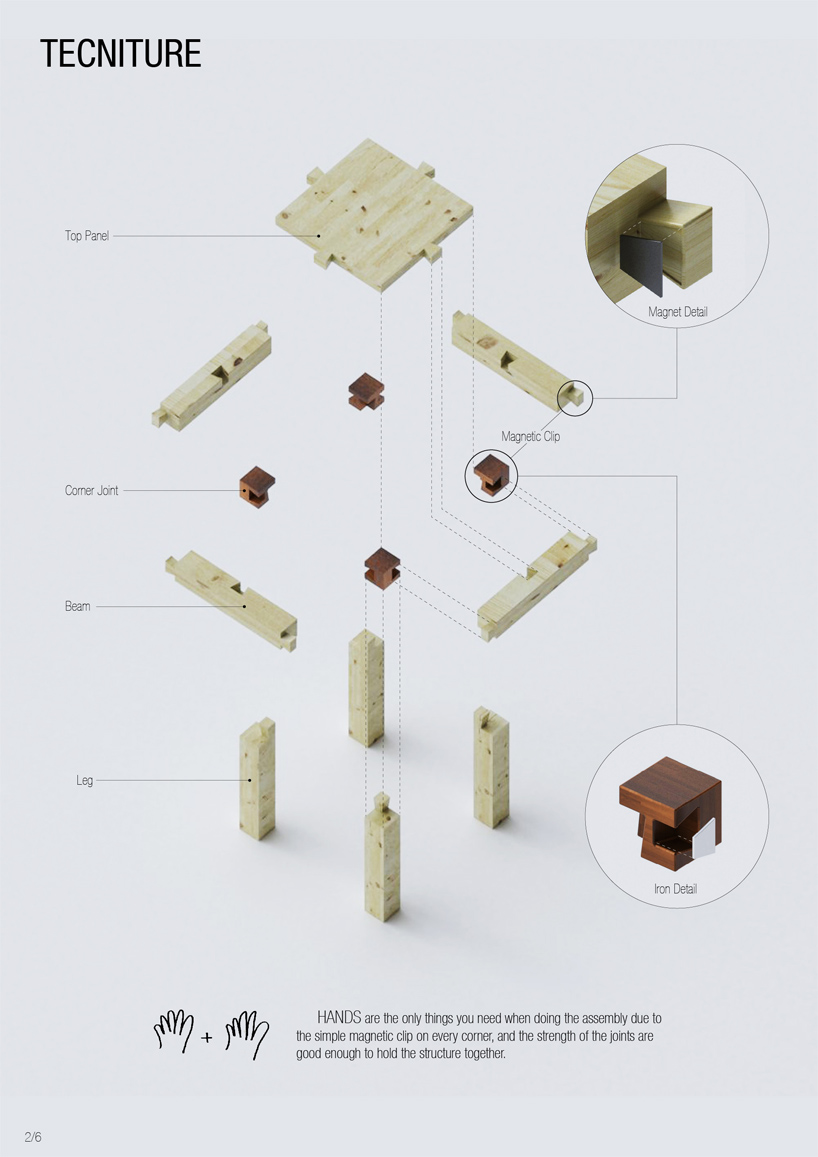 TECNITURE

Top Panel

Magnet Detail

Magnetic Clip

Corner Joint

Beam

Leg

Iron Detail

+

HANDS are the only things you need when doing the assembly due to the simple magnetic clip on every corner, and the strength of the joints are good enough to hold the structure together.

2/6