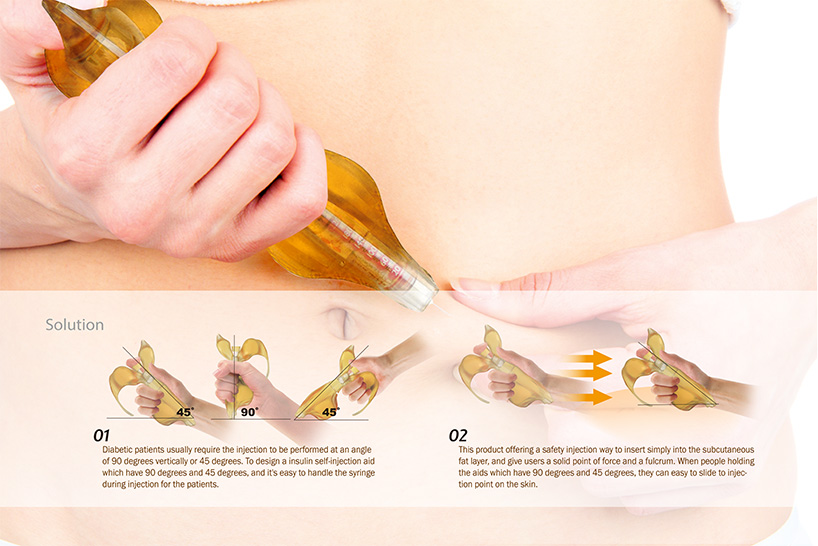 Solution

45°

90°

45°

01

Diabetic patients usually require the injection to be performed at an angle of 90 degrees vertically or 45 degrees. To design a insulin self-injection aid which have 90 degrees and 45 degrees, and it's easy to handle the syringe during injection for the patients.

02

This product offering a safety injection way to insert simply into the subcutaneous fat layer, and give users a solid point of force and a fulcrum. When people holding the aids which have 90 degrees and 45 degrees, they can easy to slide to injection point on the skin.