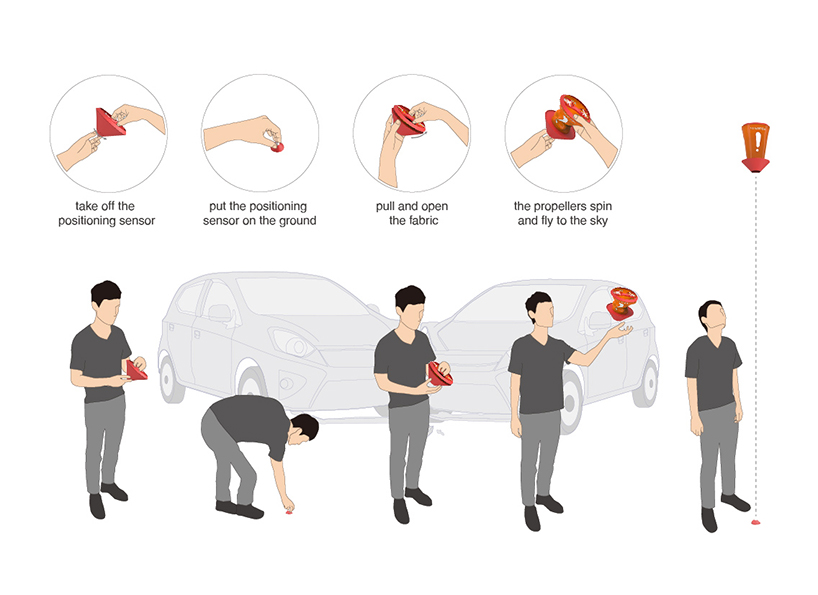 take off the positioning sensor

put the positioning sensor on the ground

pull and open the fabric

the propellers spin and fly to the sky