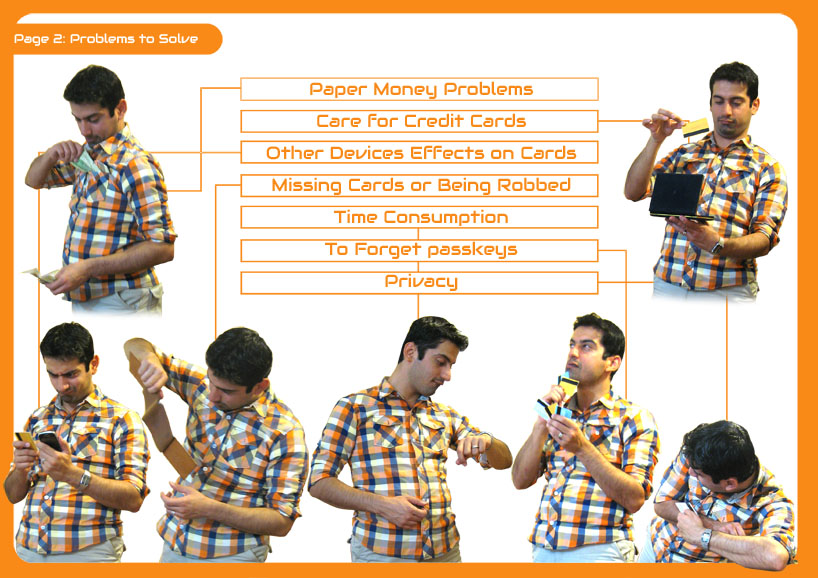 Page 2: Problems to Solve

Paper Money Problems

Care for Credit Cards

Other Devices Effects on Cards

Missing Cards or Being Robbed

Time Consumption

To Forget passkeys

Privacy