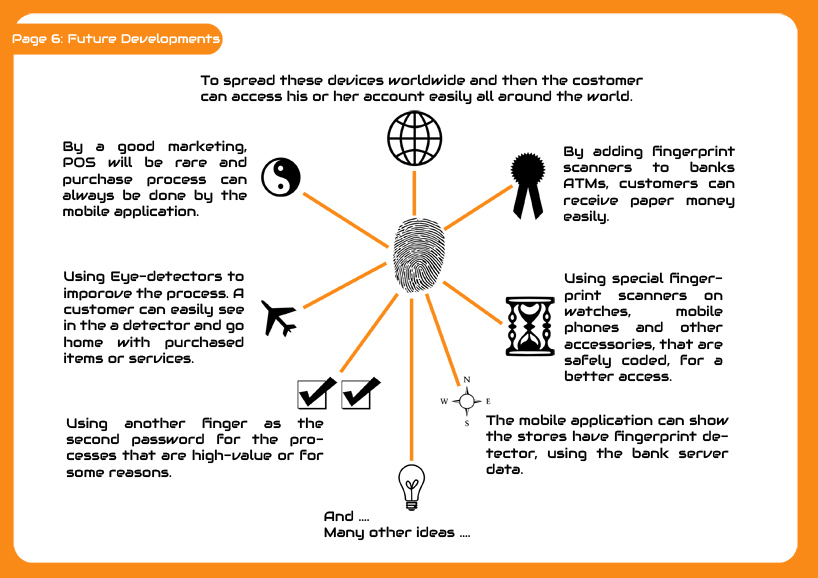 Page 6: Future Developments

To spread these devices worldwide and then the costomer can access his or her account easily all around the world.

By a good marketing, POS will be rare and purchase process can always be done by the mobile application.

By adding fingerprint scanners to banks ATMs, customers can receive paper money easily.

Using Eye-detectors to imporove the process. A customer can easily see in the a detector and go home with purchased items or services.

Using special fingerprint scanners on watches, mobile phones and other accessories, that are safely coded, for a better access.

N
W E
S

Using another finger as the second password for the processes that are high-value or for some reasons.

The mobile application can show the stores have fingerprint detector, using the bank server data.

And ....
Many other ideas ....