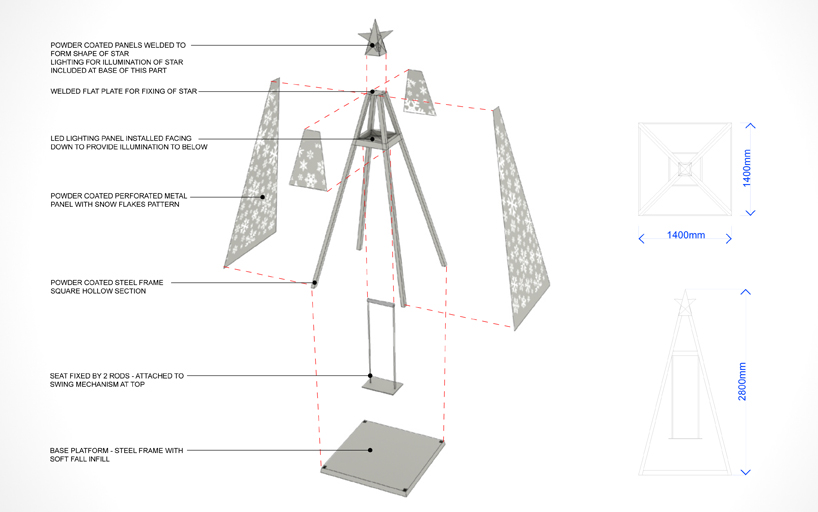 POWDER COATED PANELS WELDED TO FORM SHAPE OF STAR
LIGHTING FOR ILLUMINATION OF STAR INCLUDED AT BASE OF THIS PART

WELDED FLAT PLATE FOR FIXING OF STAR

LED LIGHTING PANEL INSTALLED FACING DOWN TO PROVIDE ILLUMINATION TO BELOW

POWDER COATED PERFORATED METAL PANEL WITH SNOW FLAKES PATTERN

POWDER COATED STEEL FRAME SQUARE HOLLOW SECTION

SEAT FIXED BY 2 RODS - ATTACHED TO SWING MECHANISM AT TOP

BASE PLATFORM - STEEL FRAME WITH SOFT FALL INFILL

1400mm

1400mm

2800mm