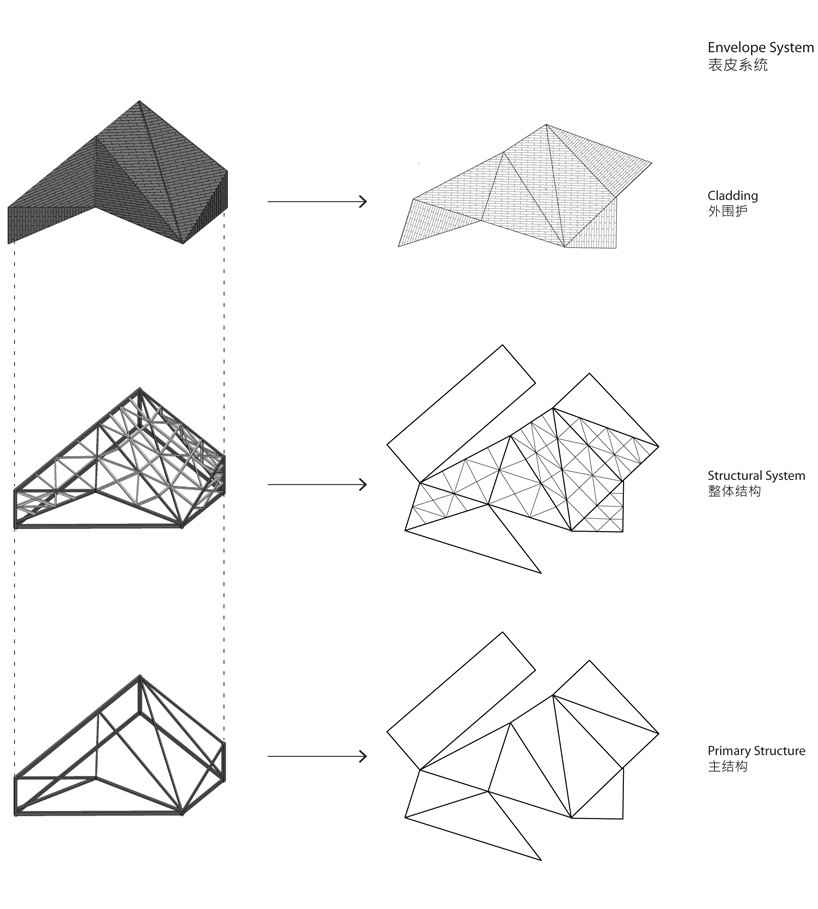 Envelope System
表皮系统

Cladding
外围护

Structural System
整体结构

Primary Structure
主结构