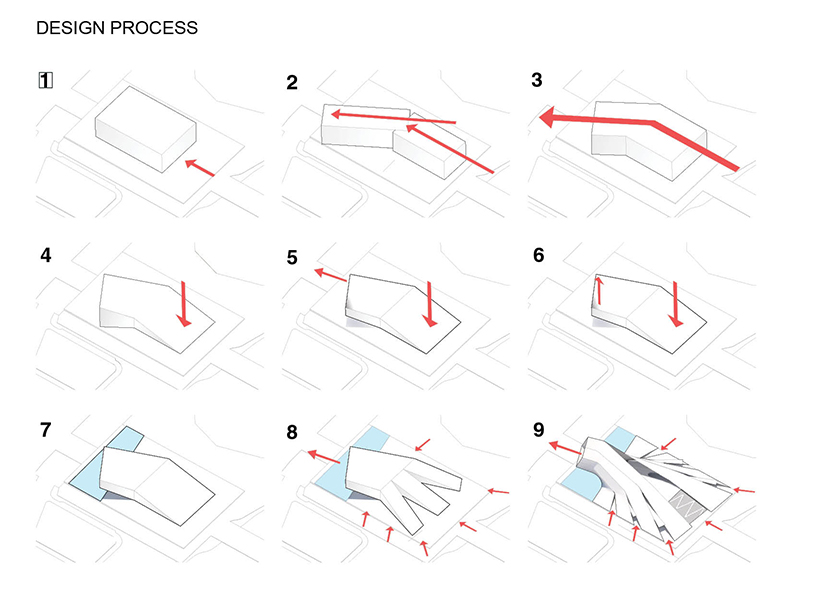 DESIGN PROCESS

1

2

3

4

5

6

7

8

9