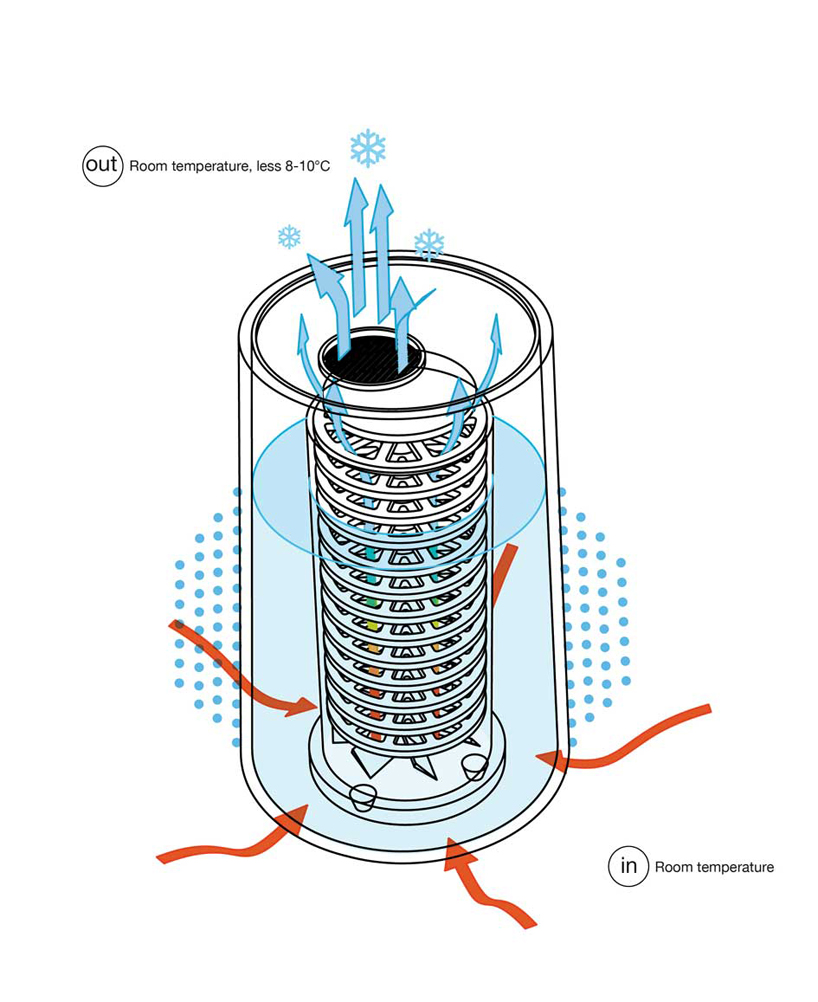 out Room temperature, less 8-10°C

in Room temperature