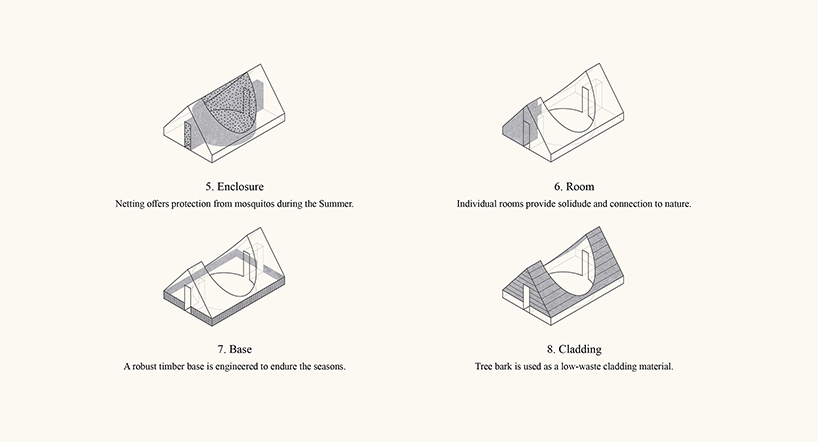 5. Enclosure

Netting offers protection from mosquitos during the Summer.

6. Room

Individual rooms provide solidude and connection to nature.

7. Base

A robust timber base is engineered to endure the seasons.

8. Cladding

Tree bark is used as a low-waste cladding material.