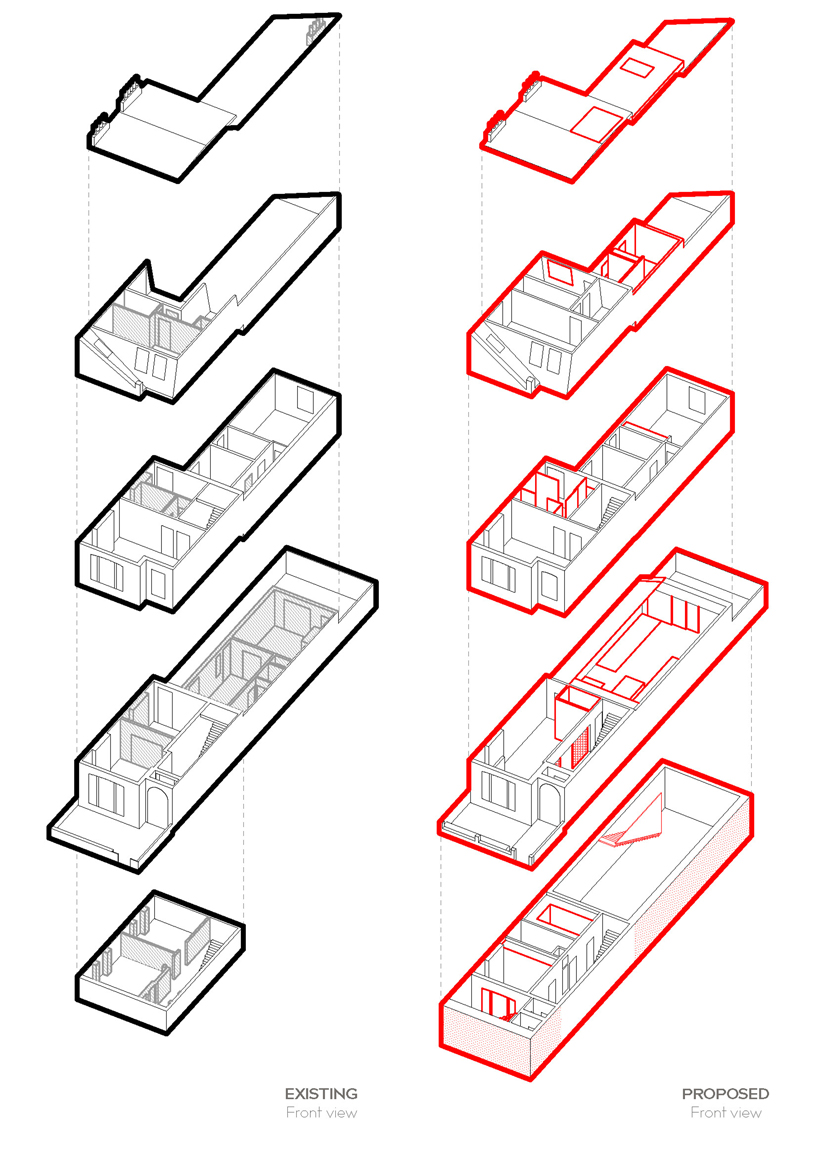 EXISTING
Front view

PROPOSED
Front view