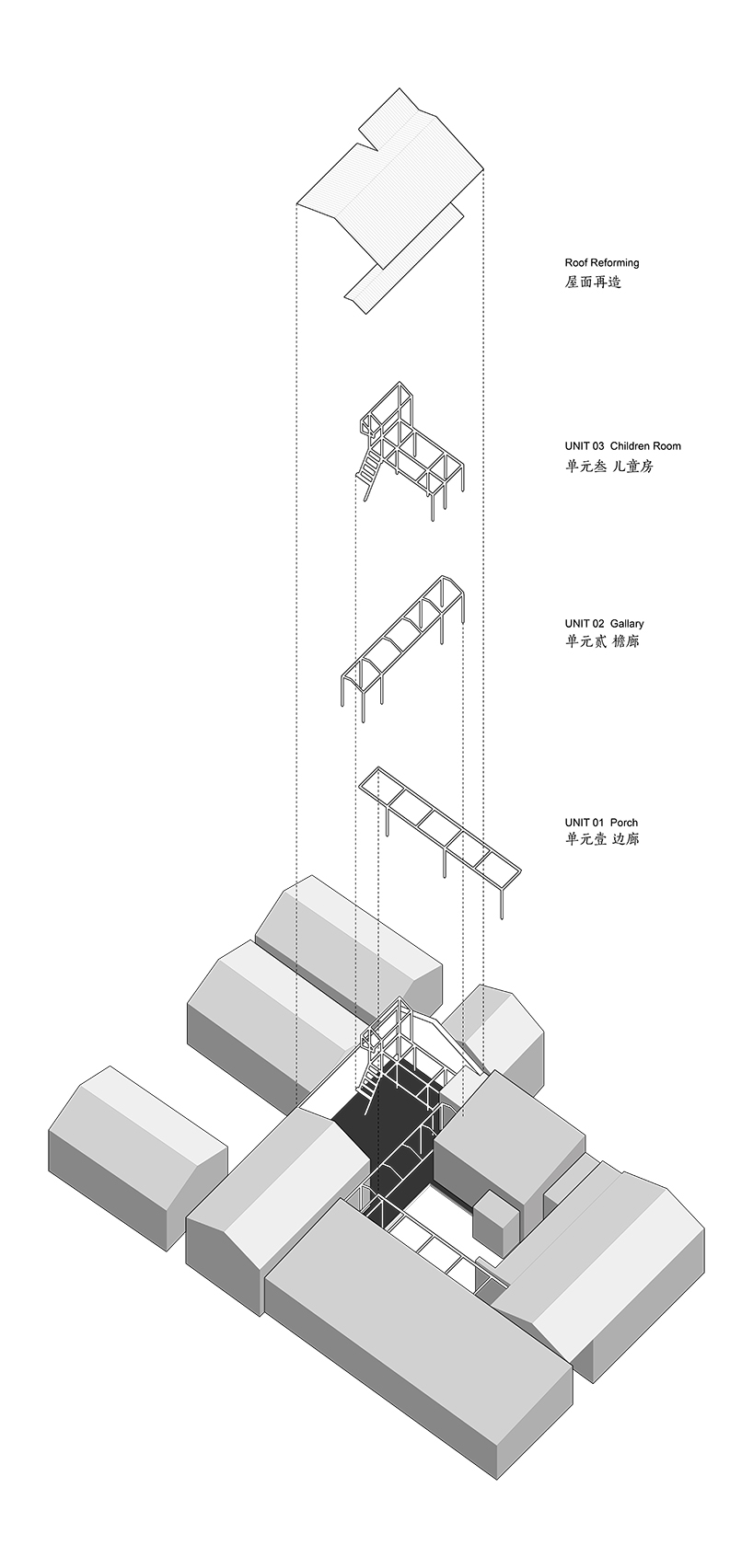 Roof Reforming
屋面再造

UNIT 03 Children Room
单元叁 儿童房

UNIT 02 Gallary
单元贰 檐廊

UNIT 01 Porch
单元壹 边廊