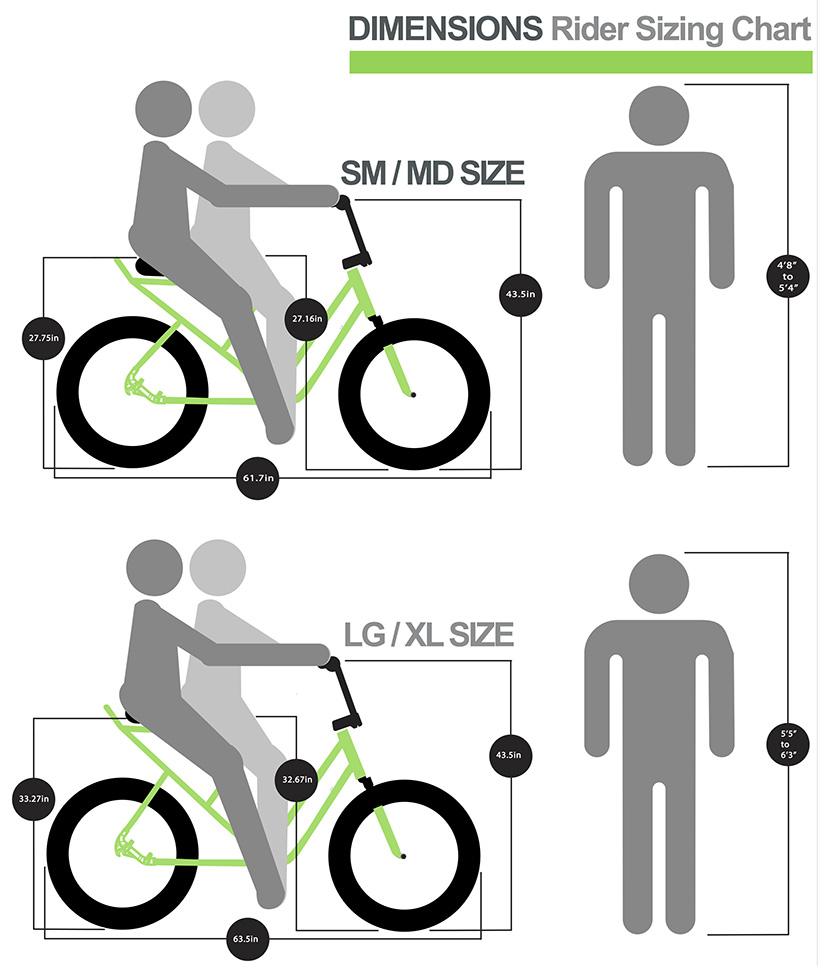 DIMENSIONS Rider Sizing Chart

SM / MD SIZE

27.75in

27.16in

43.5in

61.7in

4'8" to 5'4"

LG / XL SIZE

33.27in

32.67in

43.5in

63.5in

5'5" to 6'3"