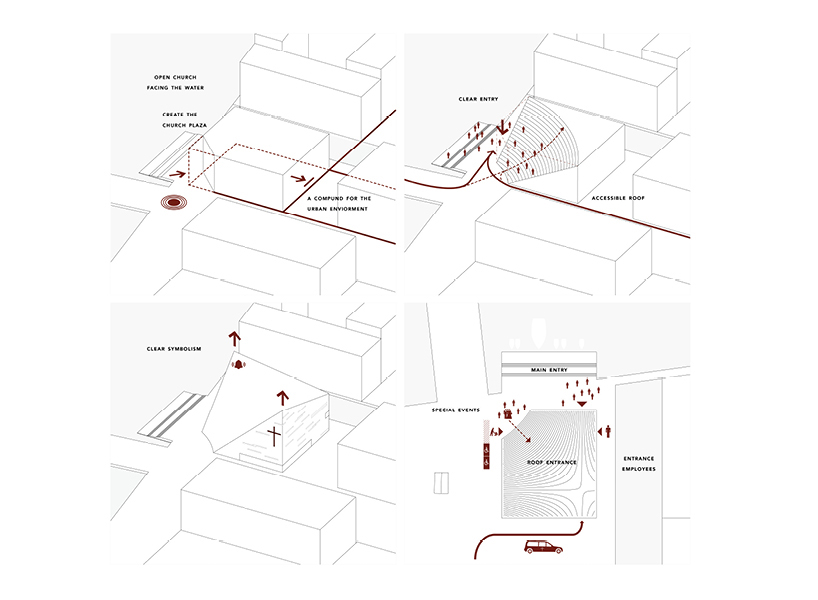 OPEN CHURCH FACING THE WATER

CREATE THE CHURCH PLAZA

A COMPUND FOR THE URBAN ENVIORMENT

CLEAR ENTRY

ACCESSIBLE ROOF

CLEAR SYMBOLISM

MAIN ENTRY

SPECIAL EVENTS

ROOF ENTRANCE

ENTRANCE EMPLOYEES