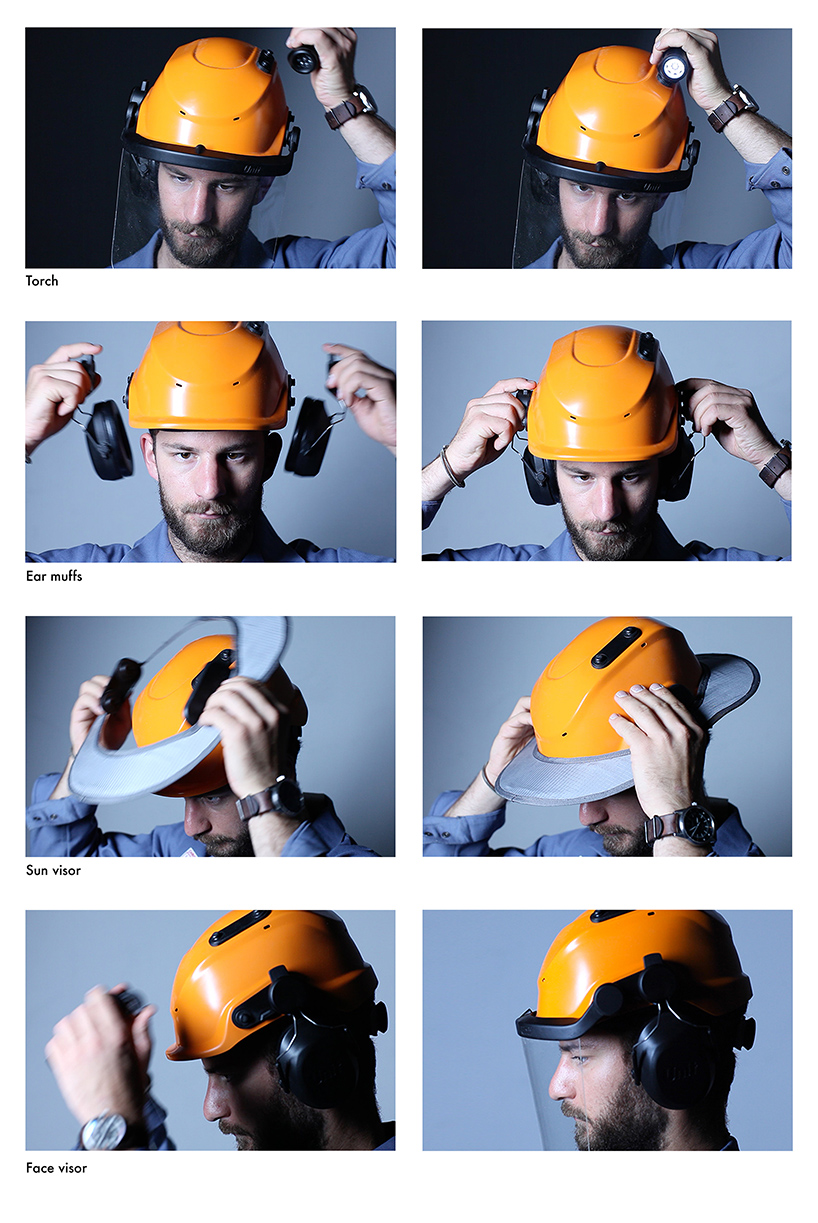 Torch

Ear muffs

Sun visor

Face visor