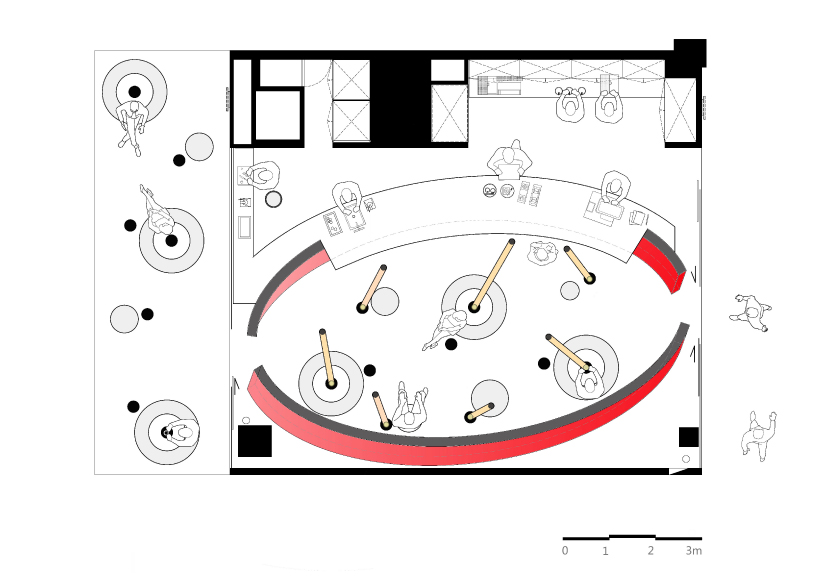 0 1 2 3m