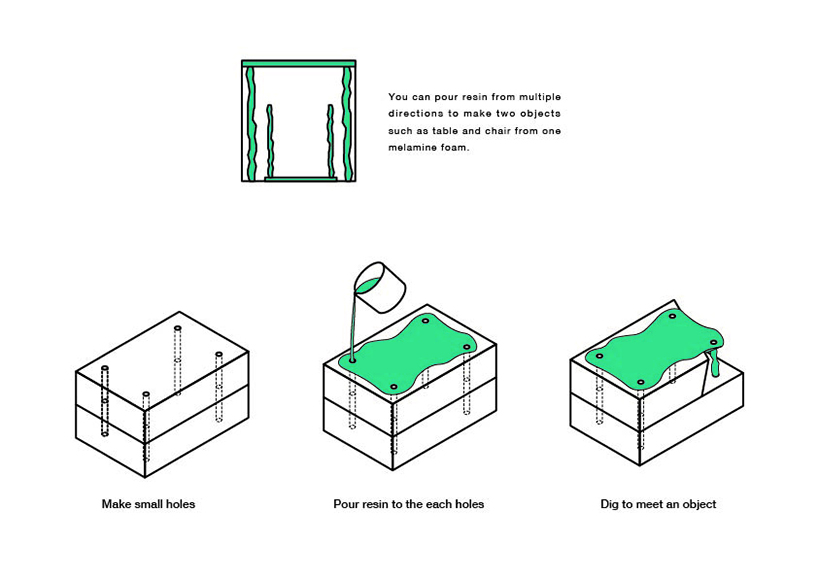 You can pour resin from multiple directions to make two objects such as table and chair from one melamine foam.

Make small holes

Pour resin to the each holes

Dig to meet an object